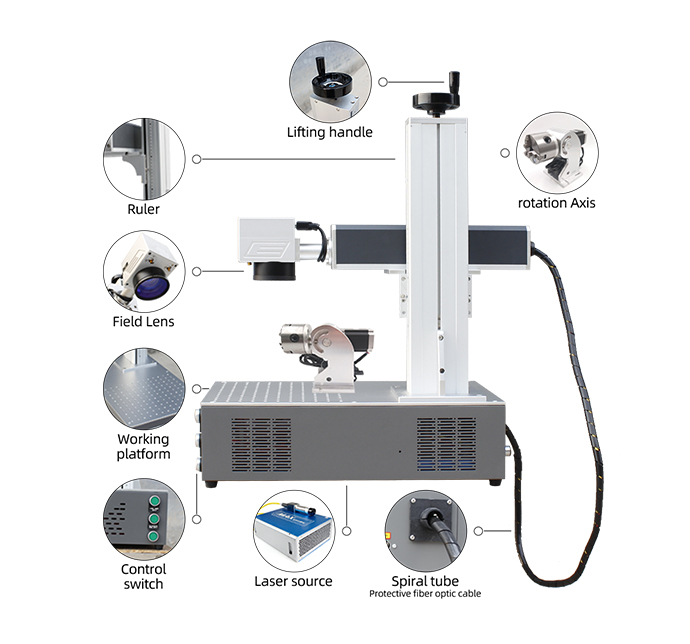 Lifting handle

Ruler

rotation Axis

Field Lens

Working platform

Control switch

Laser source

Spiral tube
Protective fiber optic cable